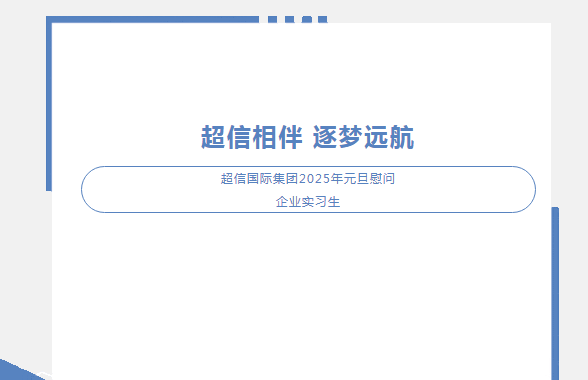 超信相伴 逐梦远航

超信国际集团2025年元旦慰问

企业实习生